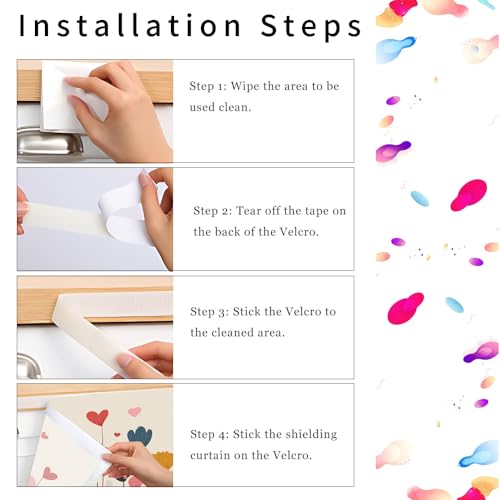 Installation Steps

Step 1: Wipe the area to be used clean.

Step 2: Tear off the tape on the back of the Velcro.

Step 3: Stick the Velcro to the cleaned area.

Step 4: Stick the shielding curtain on the Velcro.