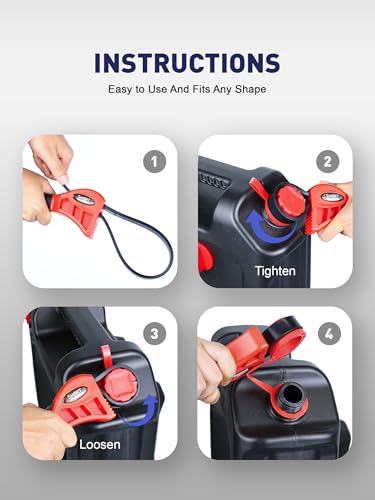 INSTRUCTIONS

Easy to Use And Fits Any Shape

1

2

Tighten

3

Loosen

4