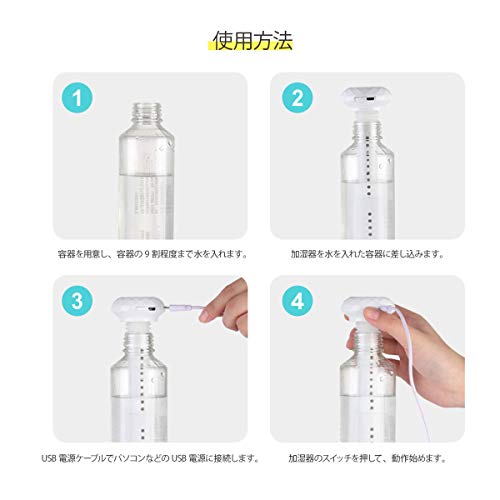 使用方法

1

容器を用意し、容器の 9 割程度まで水を入れます。

2

加湿器を水を入れた容器に差し込みます。

3

USB 電源ケーブルでパソコンなどの USB 電源に接続します。

4

加湿器のスイッチを押して、動作始めます。