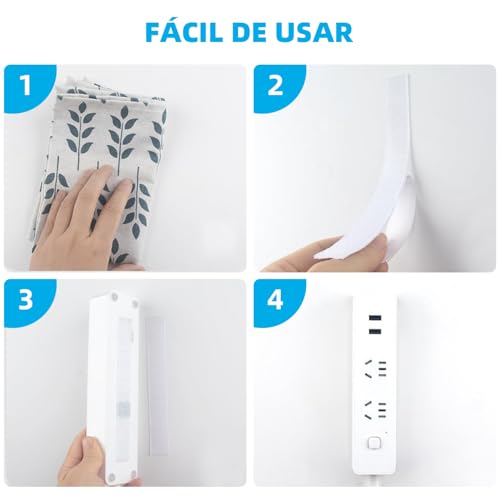 FÁCIL DE USAR

1

2

3

4