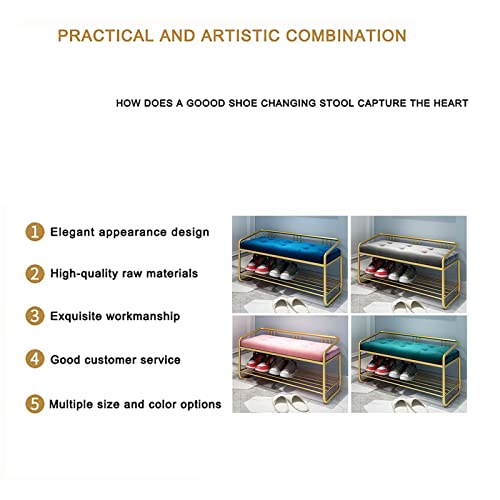 PRACTICAL AND ARTISTIC COMBINATION

HOW DOES A GOOOD SHOE CHANGING STOOL CAPTURE THE HEART

1 Elegant appearance design

2 High-quality raw materials

3 Exquisite workmanship

4 Good customer service

5 Multiple size and color options