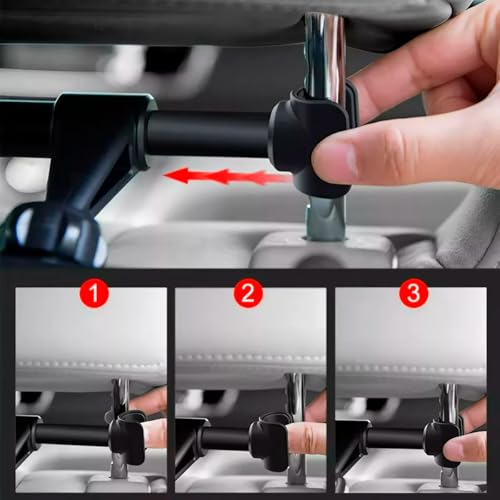 1
2
3