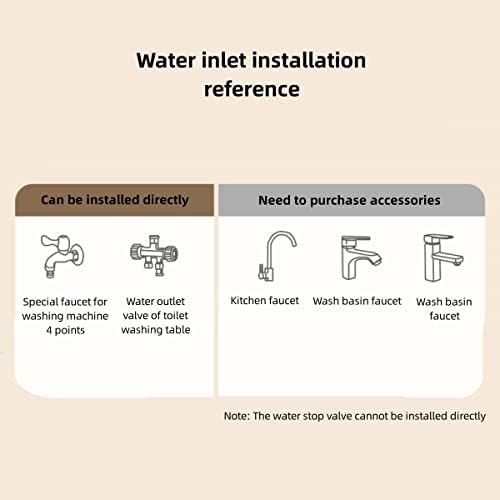 Water inlet installation reference

Can be installed directly

Special faucet for washing machine 4 points

Water outlet valve of toilet washing table

Need to purchase accessories

Kitchen faucet

Wash basin faucet

Wash basin faucet

Note: The water stop valve cannot be installed directly