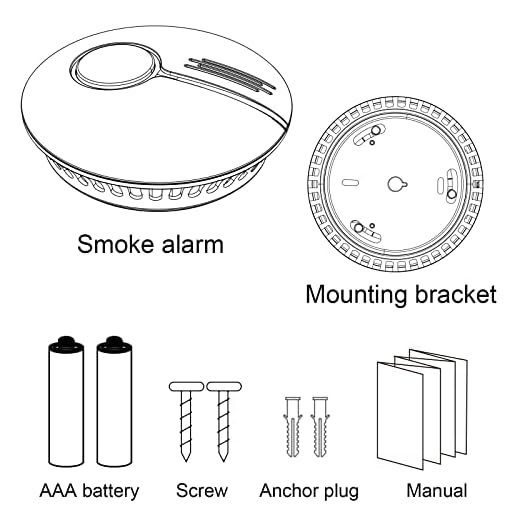 Smoke alarm

Mounting bracket

AAA battery

Screw

Anchor plug

Manual