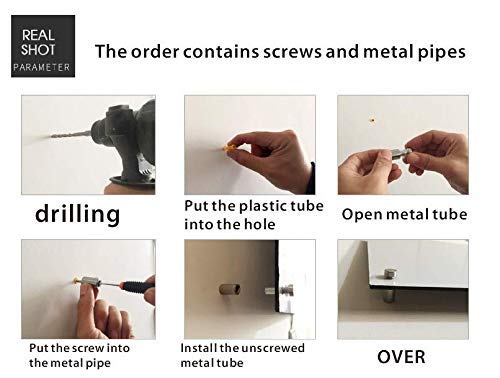 REAL
SHOT
PARAMETER

The order contains screws and metal pipes

drilling

Put the plastic tube into the hole

Open metal tube

Put the screw into the metal pipe

Install the unscrewed metal tube

OVER