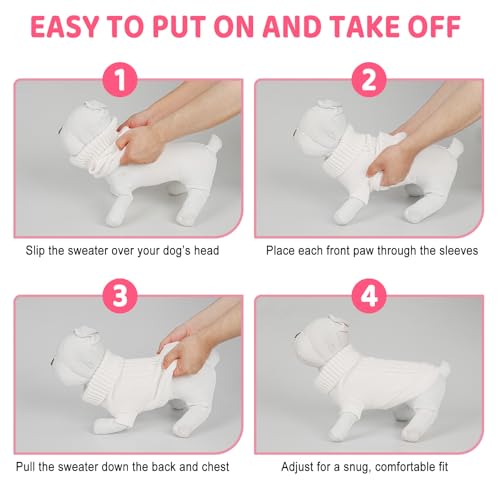 EASY TO PUT ON AND TAKE OFF

1

Slip the sweater over your dog's head

2

Place each front paw through the sleeves

3

Pull the sweater down the back and chest

4

Adjust for a snug, comfortable fit