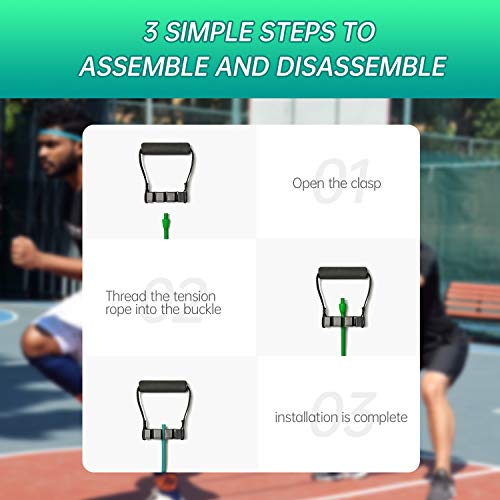 3 SIMPLE STEPS TO ASSEMBLE AND DISASSEMBLE

01
Open the clasp

02
Thread the tension rope into the buckle

03
installation is complete