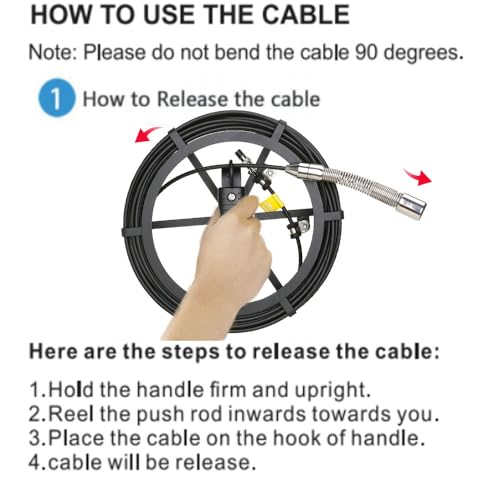 HOW TO USE THE CABLE

Note: Please do not bend the cable 90 degrees.

1 How to Release the cable

Here are the steps to release the cable:

1.Hold the handle firm and upright.
2.Reel the push rod inwards towards you.
3.Place the cable on the hook of handle.
4.cable will be release.