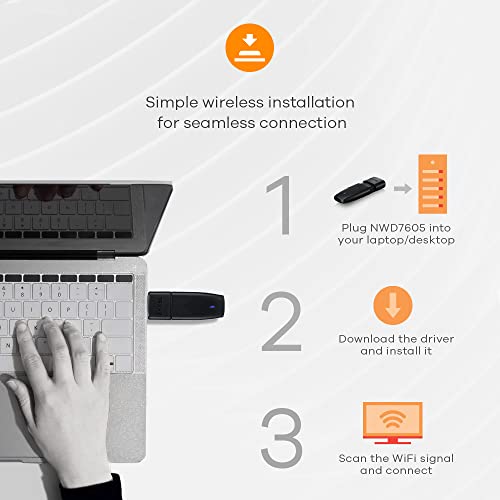 Simple wireless installation for seamless connection

1

Plug NWD7605 into your laptop/desktop

2

Download the driver and install it

3

Scan the WiFi signal and connect