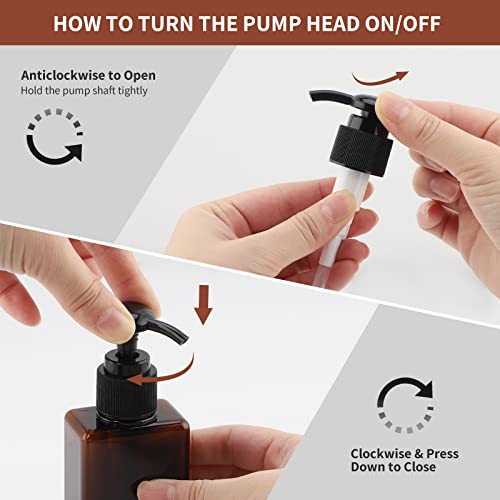 HOW TO TURN THE PUMP HEAD ON/OFF

Anticlockwise to Open
Hold the pump shaft tightly

Clockwise & Press Down to Close