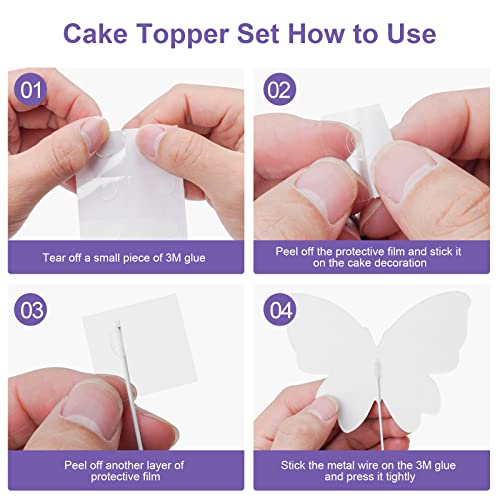 Cake Topper Set How to Use

01

Tear off a small piece of 3M glue

02

Peel off the protective film and stick it on the cake decoration

03

Peel off another layer of protective film

04

Stick the metal wire on the 3M glue and press it tightly