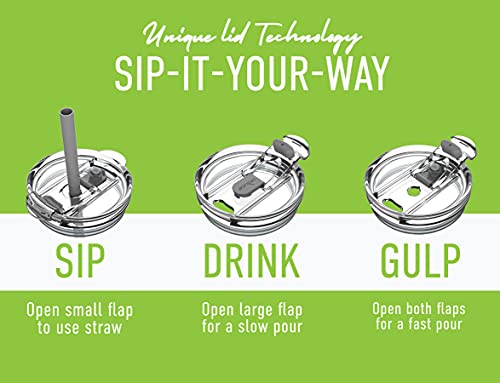 Unique lid Technology
SIP-IT-YOUR-WAY

SIP
Open small flap to use straw

DRINK
Open large flap for a slow pour

GULP
Open both flaps for a fast pour