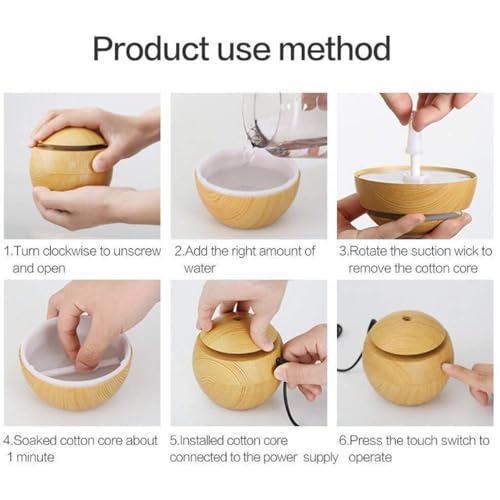 Product use method

1.Turn clockwise to unscrew and open

2.Add the right amount of water

3.Rotate the suction wick to remove the cotton core

4.Soaked cotton core about 1 minute

5.Installed cotton core connected to the power supply

6.Press the touch switch to operate