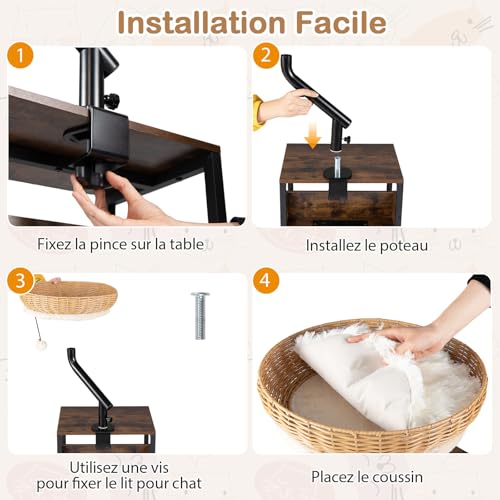 Installation Facile

1

Fixez la pince sur la table

2

Installez le poteau

3

Utilisez une vis pour fixer le lit pour chat

4

Placez le coussin