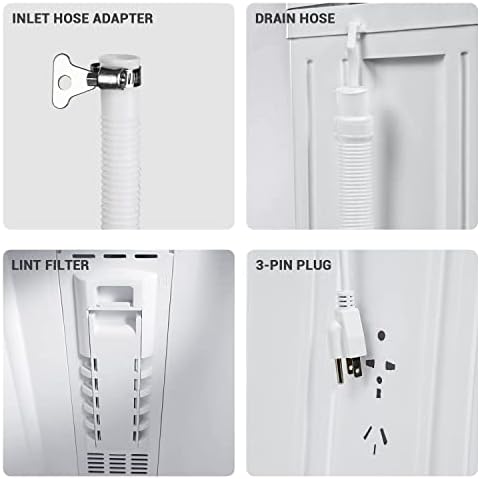 INLET HOSE ADAPTER

DRAIN HOSE

LINT FILTER

3-PIN PLUG