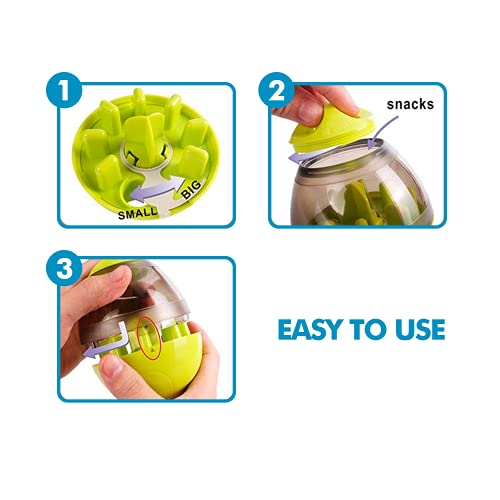 1
SMALL
BIG

2
snacks

3

EASY TO USE