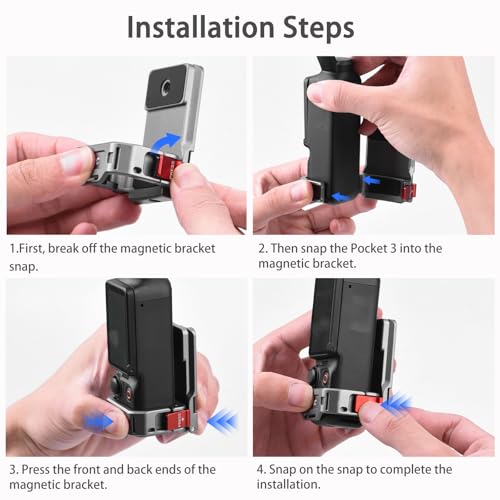 Installation Steps

1.First, break off the magnetic bracket snap.

2. Then snap the Pocket 3 into the magnetic bracket.

3. Press the front and back ends of the magnetic bracket.

4. Snap on the snap to complete the installation.