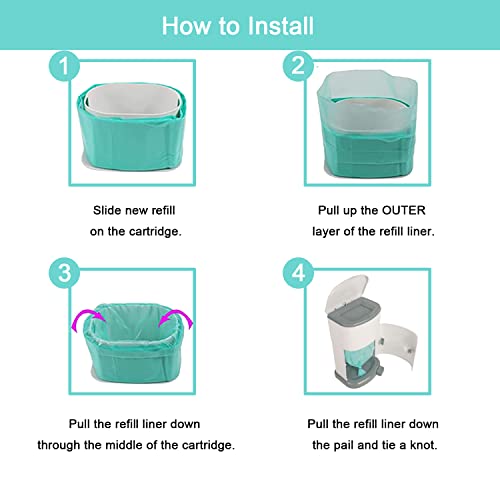 How to Install

1

Slide new refill on the cartridge.

2

Pull up the OUTER layer of the refill liner.

3

Pull the refill liner down through the middle of the cartridge.

4

Pull the refill liner down the pail and tie a knot.