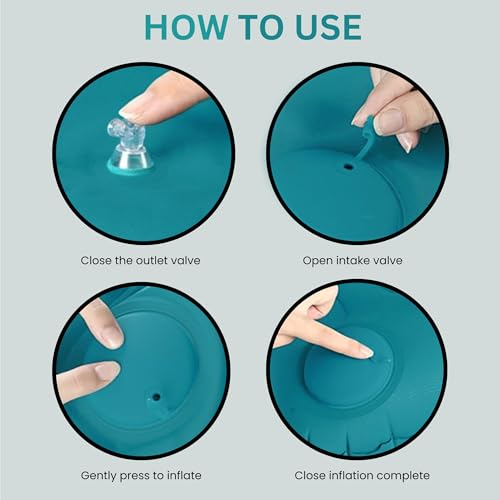 HOW TO USE

Close the outlet valve

Open intake valve

Gently press to inflate

Close inflation complete