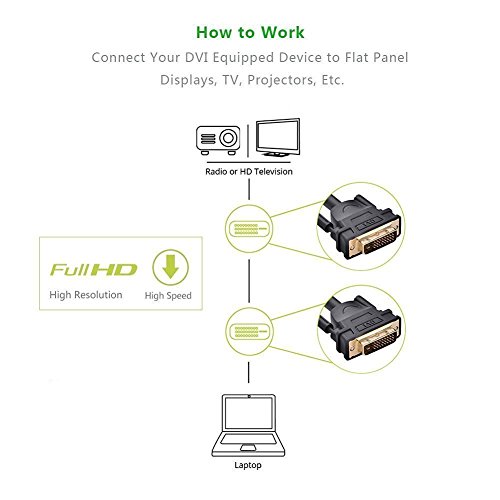 How to Work

Connect Your DVI Equipped Device to Flat Panel Displays, TV, Projectors, Etc.

Radio or HD Television

Full HD
High Resolution
High Speed

Laptop