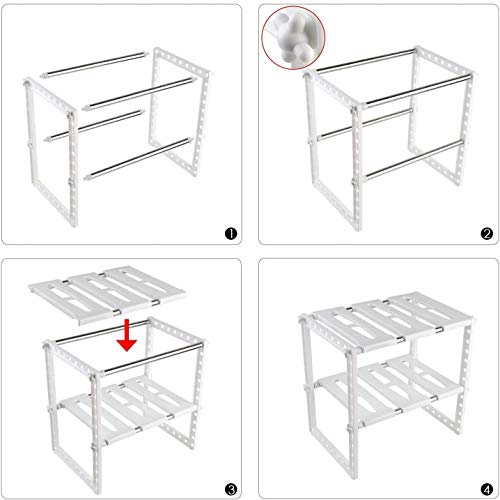 ❶
❷
❸
❹