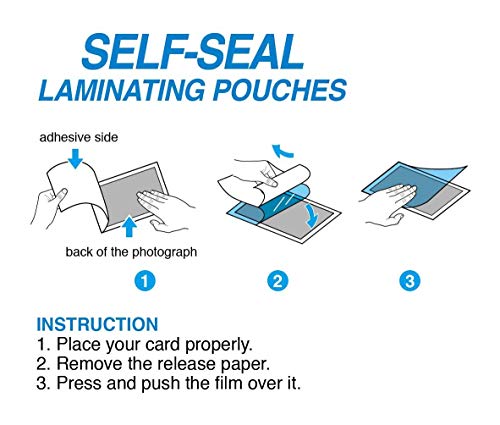 SELF-SEAL
LAMINATING POUCHES

adhesive side

back of the photograph

1

2

3

INSTRUCTION
1. Place your card properly.
2. Remove the release paper.
3. Press and push the film over it.