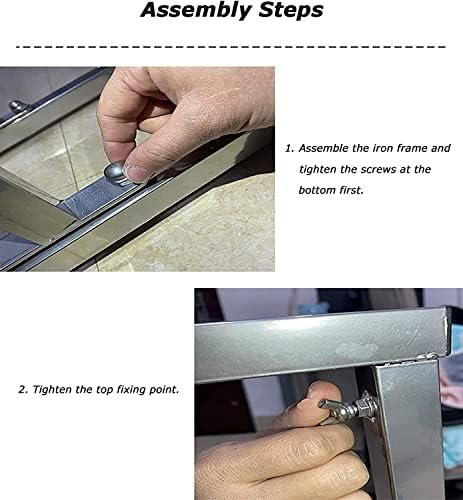 Assembly Steps

1. Assemble the iron frame and tighten the screws at the bottom first.

2. Tighten the top fixing point.