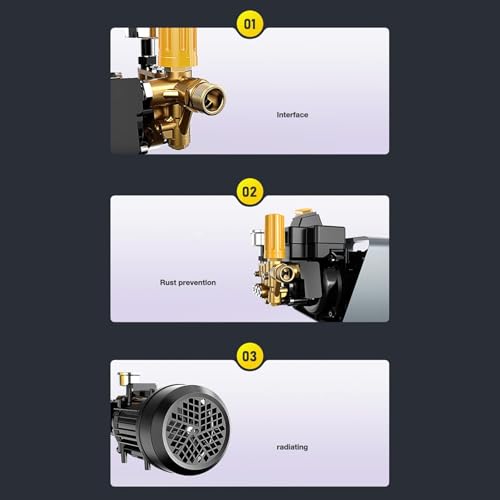 01

Interface

02

Rust prevention

03

radiating