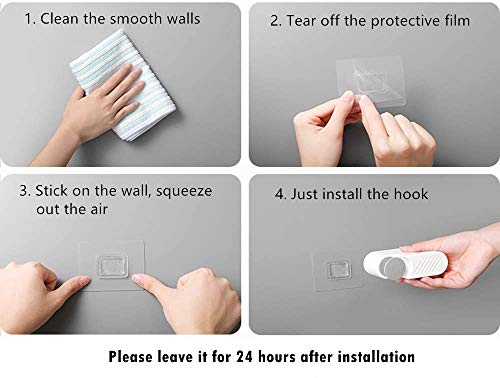 1. Clean the smooth walls

2. Tear off the protective film

3. Stick on the wall, squeeze out the air

4. Just install the hook

Please leave it for 24 hours after installation