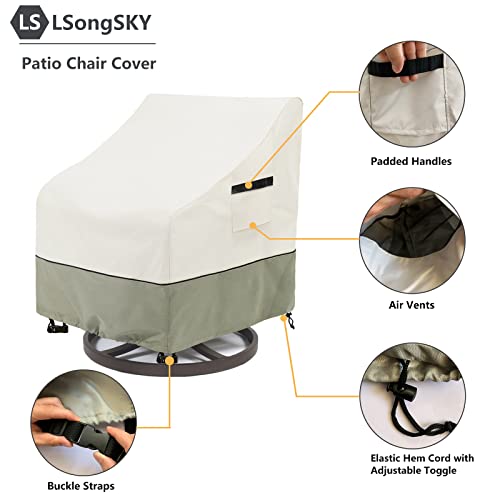 LS LSongSKY

Patio Chair Cover

Padded Handles

Air Vents

Elastic Hem Cord with Adjustable Toggle

Buckle Straps