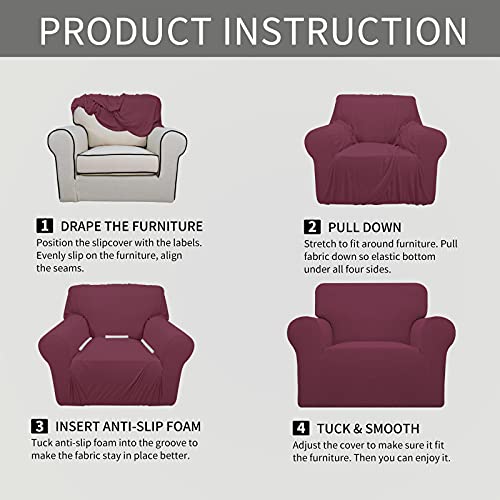 PRODUCT INSTRUCTION

1 DRAPE THE FURNITURE
Position the slipcover with the labels. Evenly slip on the furniture, align the seams.

2 PULL DOWN
Stretch to fit around furniture. Pull fabric down so elastic bottom under all four sides.

3 INSERT ANTI-SLIP FOAM
Tuck anti-slip foam into the groove to make the fabric stay in place better.

4 TUCK & SMOOTH
Adjust the cover to make sure it fit the furniture. Then you can enjoy it.