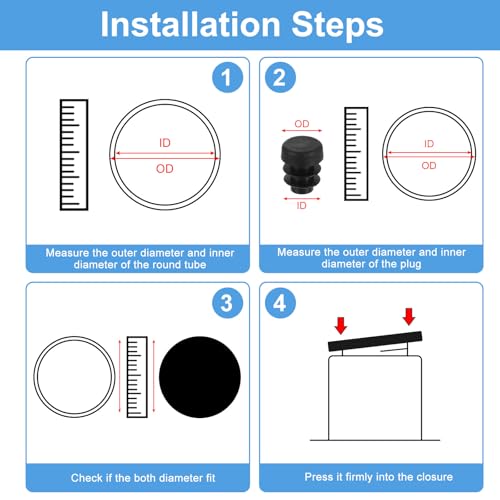 Installation Steps

1

ID

OD

Measure the outer diameter and inner diameter of the round tube

2

OD

ID

ID

OD

Measure the outer diameter and inner diameter of the plug

3

Check if the both diameter fit

4

Press it firmly into the closure