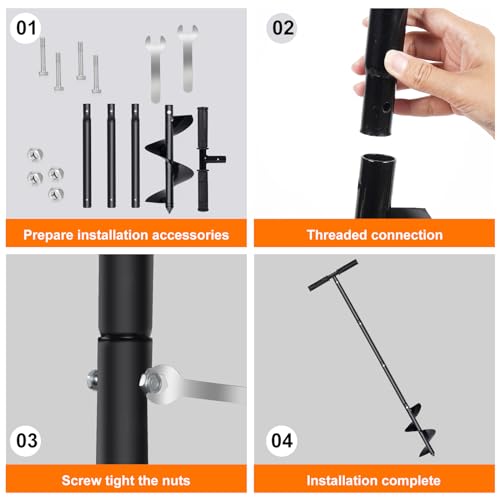 01

Prepare installation accessories

02

Threaded connection

03

Screw tight the nuts

04

Installation complete