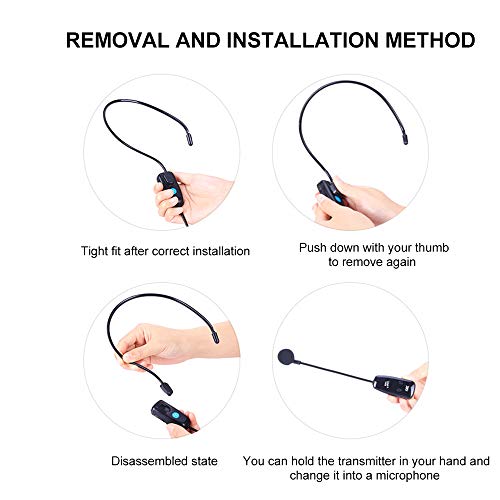 REMOVAL AND INSTALLATION METHOD

Tight fit after correct installation

Push down with your thumb to remove again

Disassembled state

You can hold the transmitter in your hand and change it into a microphone