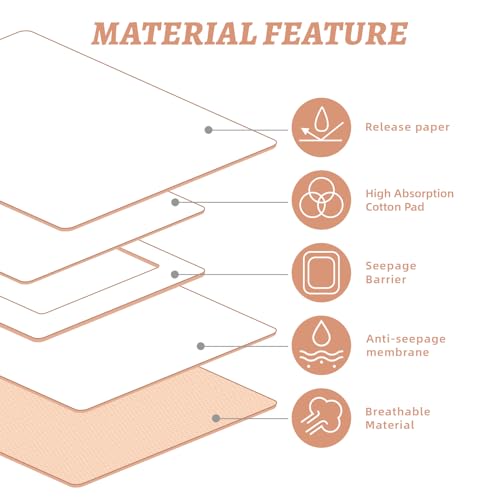 MATERIAL FEATURE

Release paper

High Absorption Cotton Pad

Seepage Barrier

Anti-seepage membrane

Breathable Material