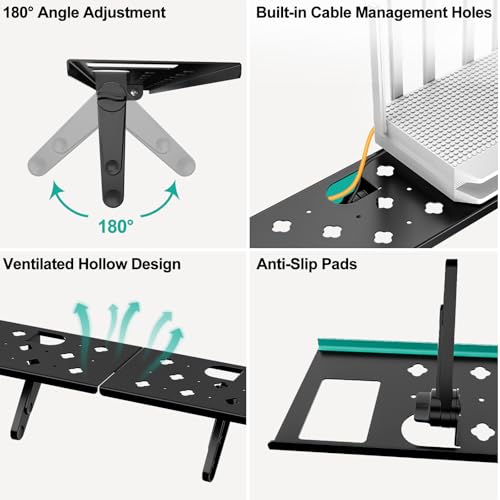 180° Angle Adjustment

180°

Built-in Cable Management Holes

Ventilated Hollow Design

Anti-Slip Pads