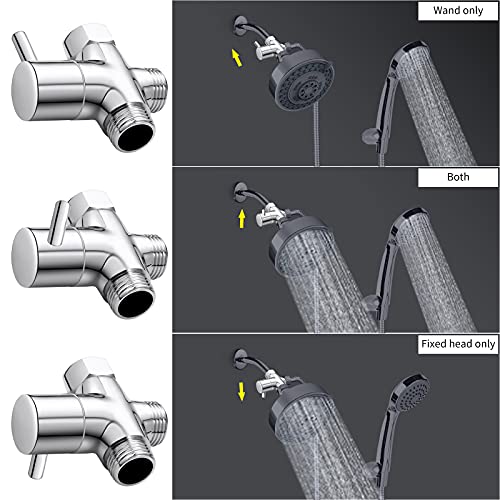 Wand only

Both

Fixed head only