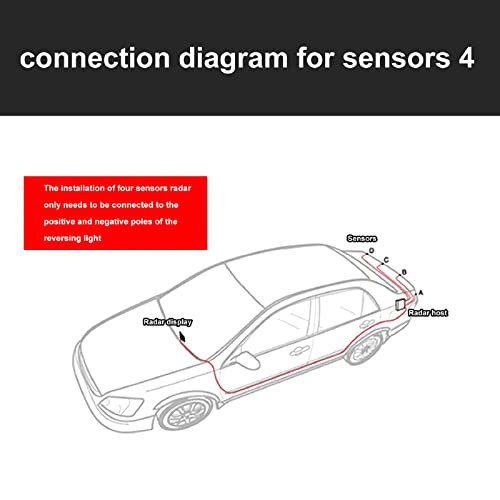 connection diagram for sensors 4

The installation of four sensors radar only needs to be connected to the positive and negative poles of the reversing light

Sensors
D
C
B
A
Radar host
Radar display