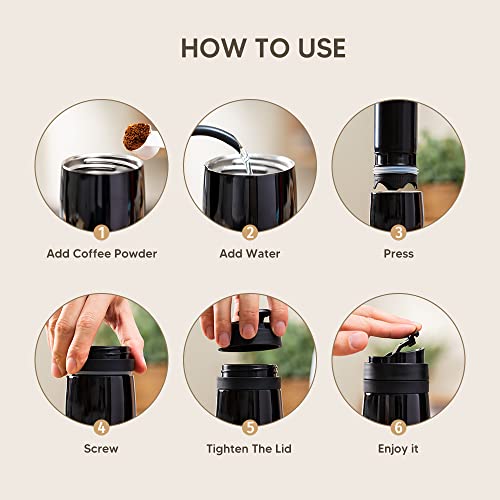 HOW TO USE

1
Add Coffee Powder

2
Add Water

3
Press

4
Screw

5
Tighten The Lid

6
Enjoy it