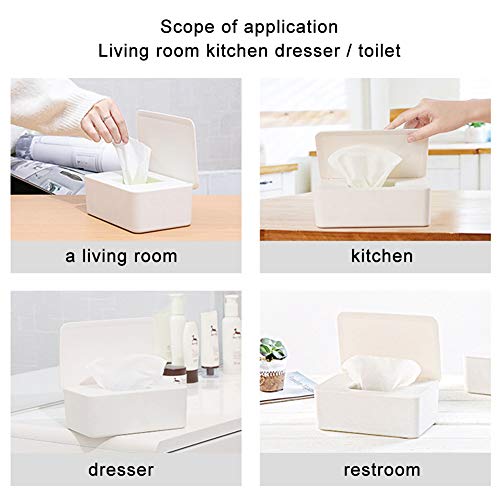 Scope of application
Living room kitchen dresser / toilet

a living room

kitchen

dresser

restroom