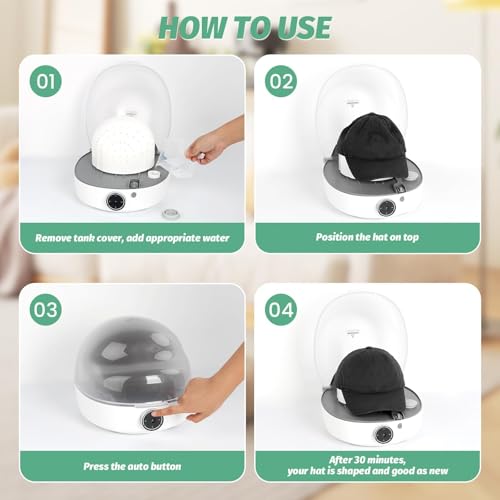 HOW TO USE

01

Remove tank cover, add appropriate water

02

Position the hat on top

03

Press the auto button

04

After 30 minutes, your hat is shaped and good as new