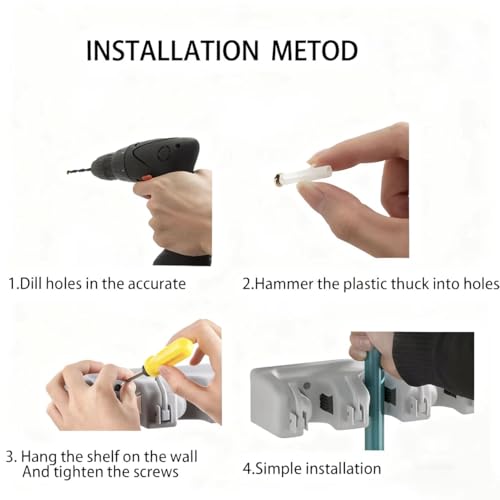 INSTALLATION METOD

1.Dill holes in the accurate

2.Hammer the plastic thuck into holes

3. Hang the shelf on the wall
And tighten the screws

4.Simple installation