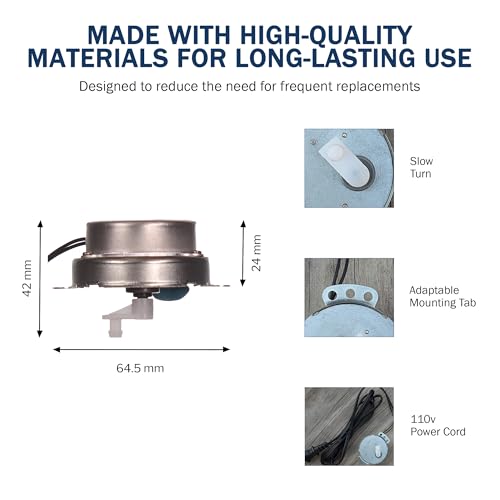 MADE WITH HIGH-QUALITY MATERIALS FOR LONG-LASTING USE

Designed to reduce the need for frequent replacements

42 mm

24 mm

64.5 mm

Slow Turn

Adaptable Mounting Tab

110v Power Cord