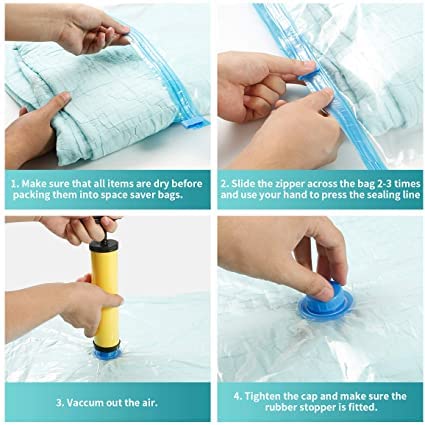 1. Make sure that all items are dry before packing them into space saver bags.

2. Slide the zipper across the bag 2-3 times and use your hand to press the sealing line

3. Vaccum out the air.

4. Tighten the cap and make sure the rubber stopper is fitted.