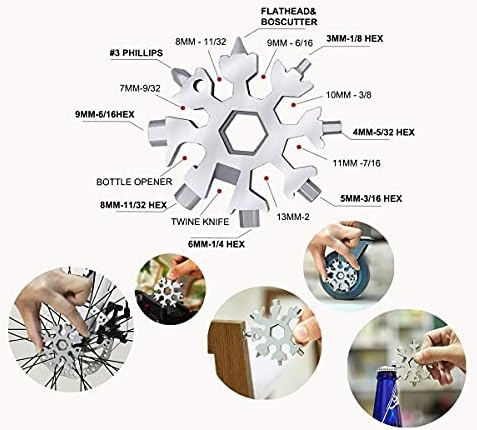 FLATHEAD&
BOSCUTTER

8MM - 11/32

9MM - 6/16

3MM-1/8 HEX

#3 PHILLIPS

7MM-9/32

10MM - 3/8

9MM-6/16HEX

4MM-5/32 HEX

11MM -7/16

BOTTLE OPENER

5MM-3/16 HEX

8MM-11/32 HEX

TWINE KNIFE

13MM-2

6MM-1/4 HEX