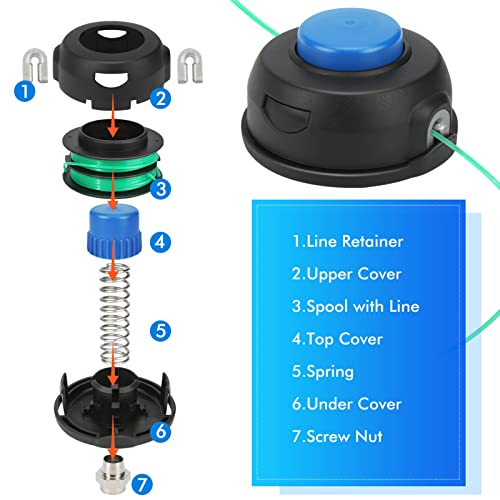 1
2
3
4
5
6
7

1.Line Retainer
2.Upper Cover
3.Spool with Line
4.Top Cover
5.Spring
6.Under Cover
7.Screw Nut