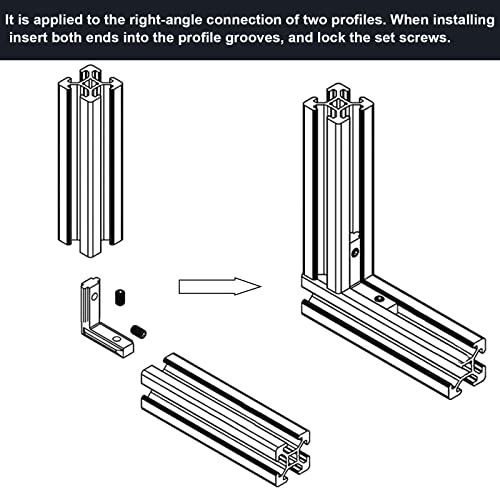 It is applied to the right-angle connection of two profiles. When installing insert both ends into the profile grooves, and lock the set screws.