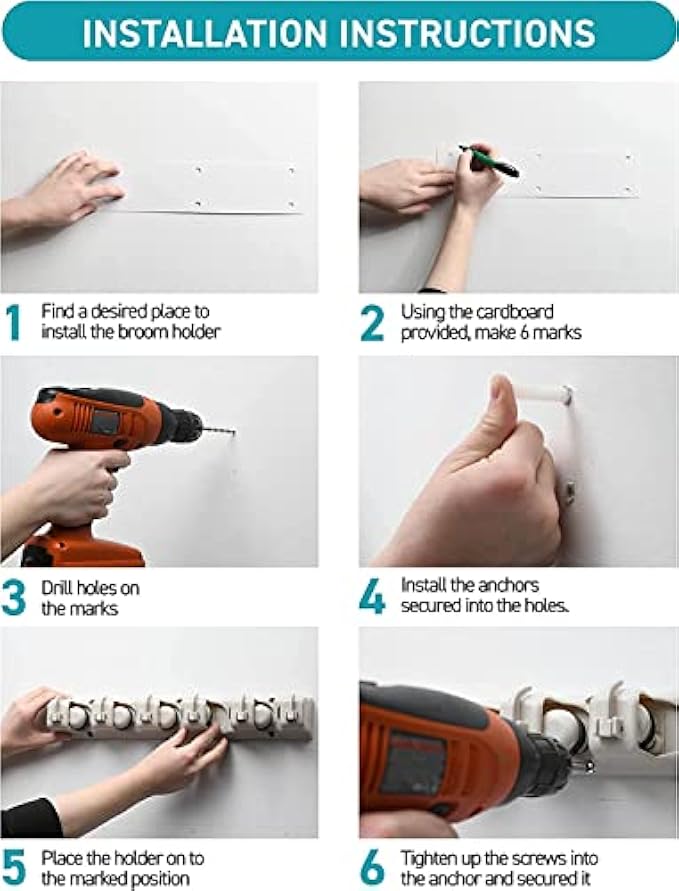 INSTALLATION INSTRUCTIONS

1 Find a desired place to install the broom holder

2 Using the cardboard provided, make 6 marks

3 Drill holes on the marks

4 Install the anchors secured into the holes.

5 Place the holder on to the marked position

6 Tighten up the screws into the anchor and secured it