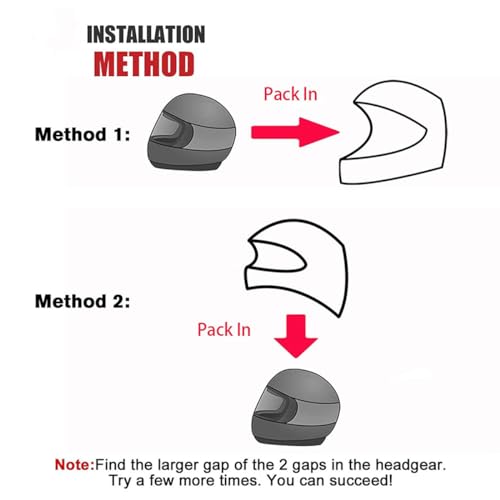 INSTALLATION
METHOD

Method 1:

Pack In

Method 2:

Pack In

Note:Find the larger gap of the 2 gaps in the headgear. Try a few more times. You can succeed!