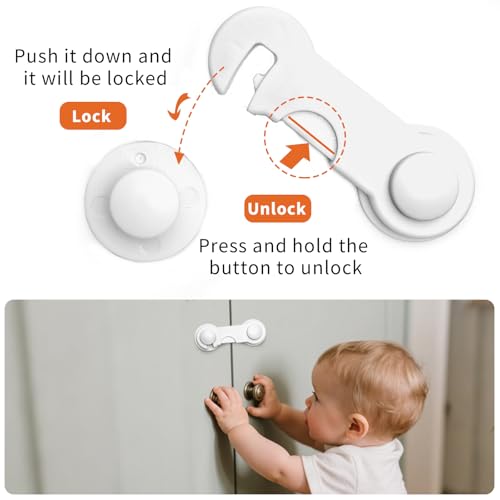 Push it down and it will be locked

Lock

Unlock

Press and hold the button to unlock